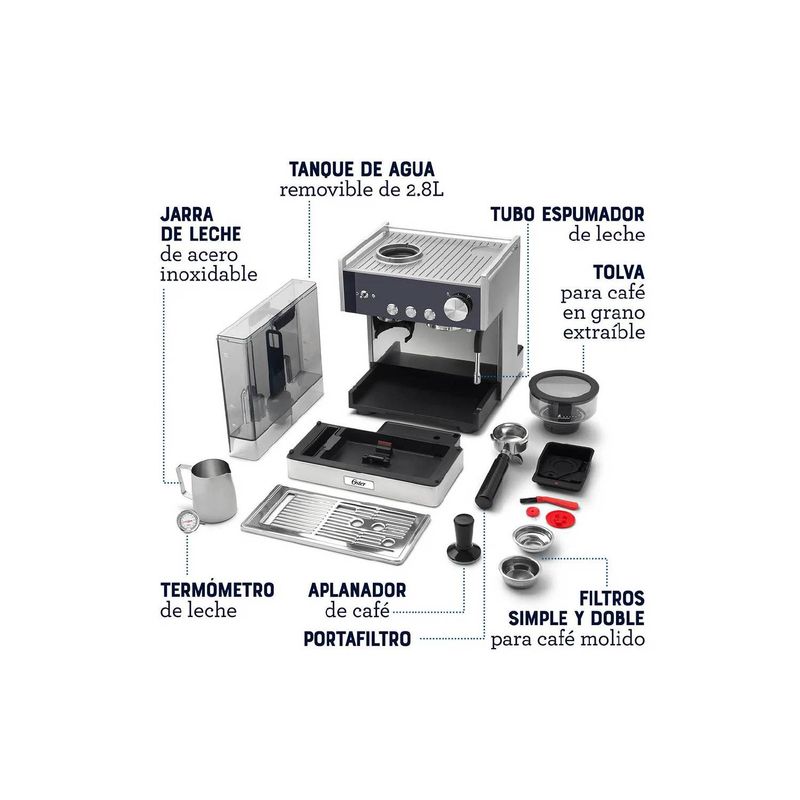 TANQUE DE AGUA
removible de 2.8L

JARRA
DE LECHE
de acero
inoxidable

TUBO ESPUMADOR
de leche

TOLVA
para café
en grano
extraíble

Oster

TERMÓMETRO
de leche

APLANADOR
de café

PORTAFILTRO

FILTROS
SIMPLE Y DOBLE
para café molido